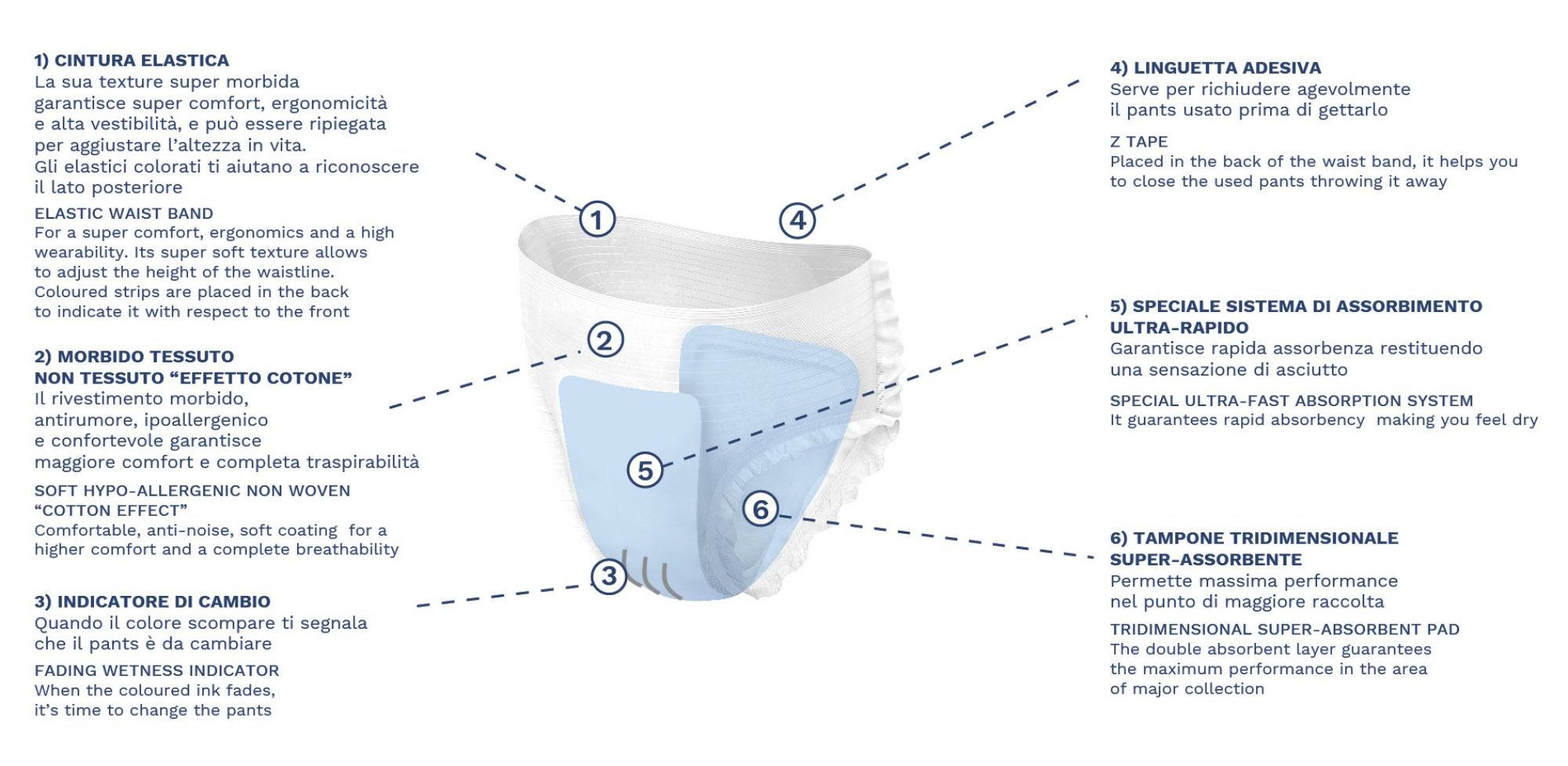 1) CINTURA ELASTICA
La sua texture super morbida garantisce super comfort, ergonomicità e alta vestibilità, e può essere ripiegata per aggiustare l'altezza in vita.
Gli elastici colorati ti aiutano a riconoscere il lato posteriore

ELASTIC WAIST BAND
For a super comfort, ergonomics and a high wearability. Its super soft texture allows to adjust the height of the waistline.
Coloured strips are placed in the back to indicate it with respect to the front

2) MORBIDO TESSUTO NON TESSUTO "EFFETTO COTONE"
Il rivestimento morbido, antirumore, ipoallergenico e confortevole garantisce maggiore comfort e completa traspirabilità

SOFT HYPO-ALLERGENIC NON WOVEN "COTTON EFFECT"
Comfortable, anti-noise, soft coating for a higher comfort and a complete breathability

3) INDICATORE DI CAMBIO
Quando il colore scompare ti segnala che il pants è da cambiare

FADING WETNESS INDICATOR
When the coloured ink fades, it's time to change the pants

1

2

3

4

5

6

4) LINGUETTA ADESIVA
Serve per richiudere agevolmente il pants usato prima di gettarlo

Z TAPE
Placed in the back of the waist band, it helps you to close the used pants throwing it away

5) SPECIALE SISTEMA DI ASSORBIMENTO ULTRA-RAPIDO
Garantisce rapida assorbenza restituendo una sensazione di asciutto

SPECIAL ULTRA-FAST ABSORPTION SYSTEM
It guarantees rapid absorbency making you feel dry

6) TAMPONE TRIDIMENSIONALE SUPER-ASSORBENTE
Permette massima performance nel punto di maggiore raccolta

TRIDIMENSIONAL SUPER-ABSORBENT PAD
The double absorbent layer guarantees the maximum performance in the area of major collection